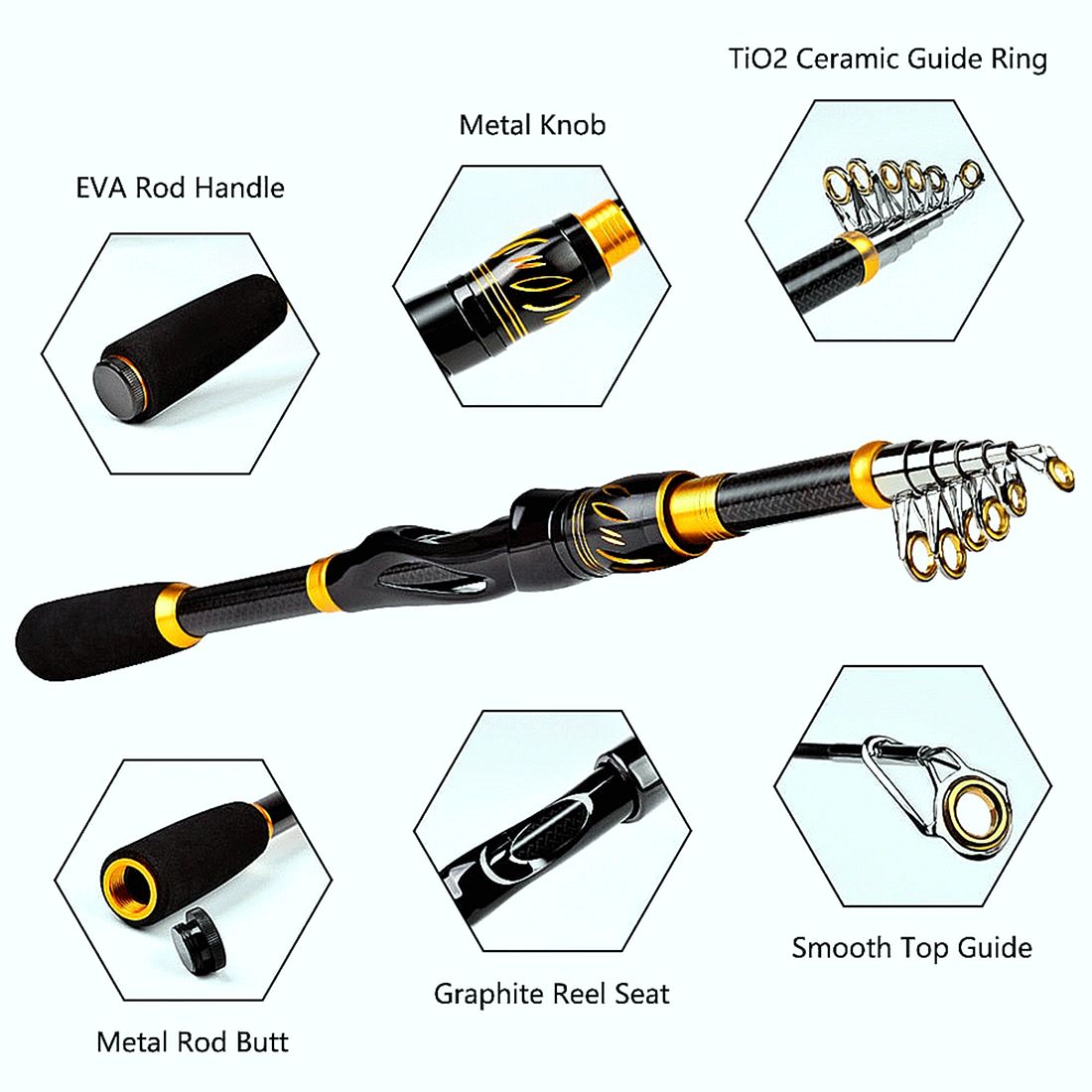 TiO2 Ceramic Guide Ring

Metal Knob

EVA Rod Handle

Smooth Top Guide

Graphite Reel Seat

Metal Rod Butt